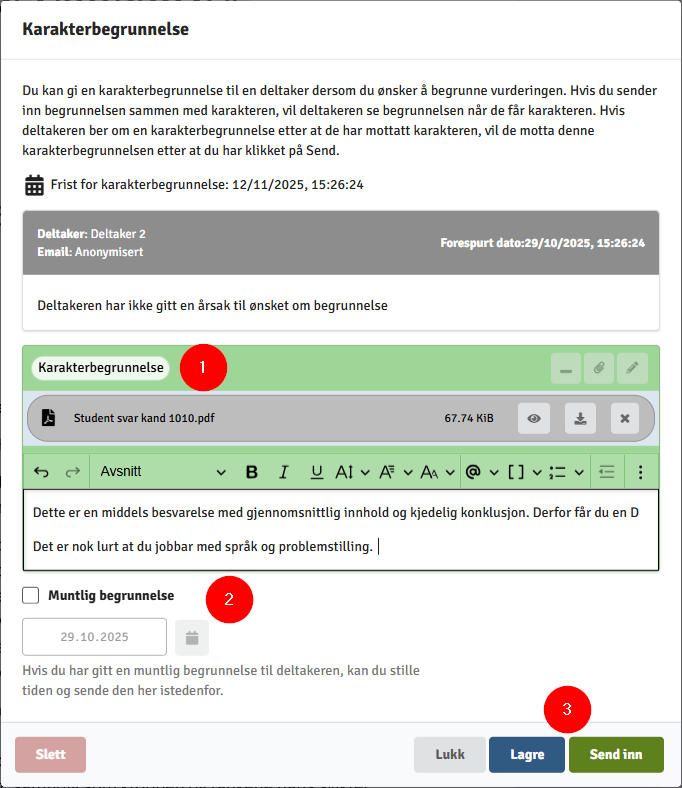 Karakterbegrunnelse

Du kan gi en karakterbegrunnelse til en deltaker dersom du ønsker å begrunne vurderingen. Hvis du sender inn begrunnelsen sammen med karakteren, vil deltakeren se begrunnelsen når de får karakteren. Hvis deltakeren ber om en karakterbegrunnelse etter at de har mottatt karakteren, vil de motta denne karakterbegrunnelsen etter at du har klikket på Send.

Frist for karakterbegrunnelse: 12/11/2025, 15:26:24

Deltaker: Deltaker 2
Email: Anonymisert

Forespurt dato:29/10/2025, 15:26:24

Deltakeren har ikke gitt en årsak til ønsket om begrunnelse

Karakterbegrunnelse

1

Student svar kand 1010.pdf

67.74 KiB

Avsnitt

Dette er en middels besvarelse med gjennomsnittlig innhold og kjedelig konklusjon. Derfor får du en D

Det er nok lurt at du jobbar med språk og problemstilling.

Muntlig begrunnelse

2

29.10.2025

Hvis du har gitt en muntlig begrunnelse til deltakeren, kan du stille tiden og sende den her istedenfor.

3

Slett

Lukk

Lagre

Send inn